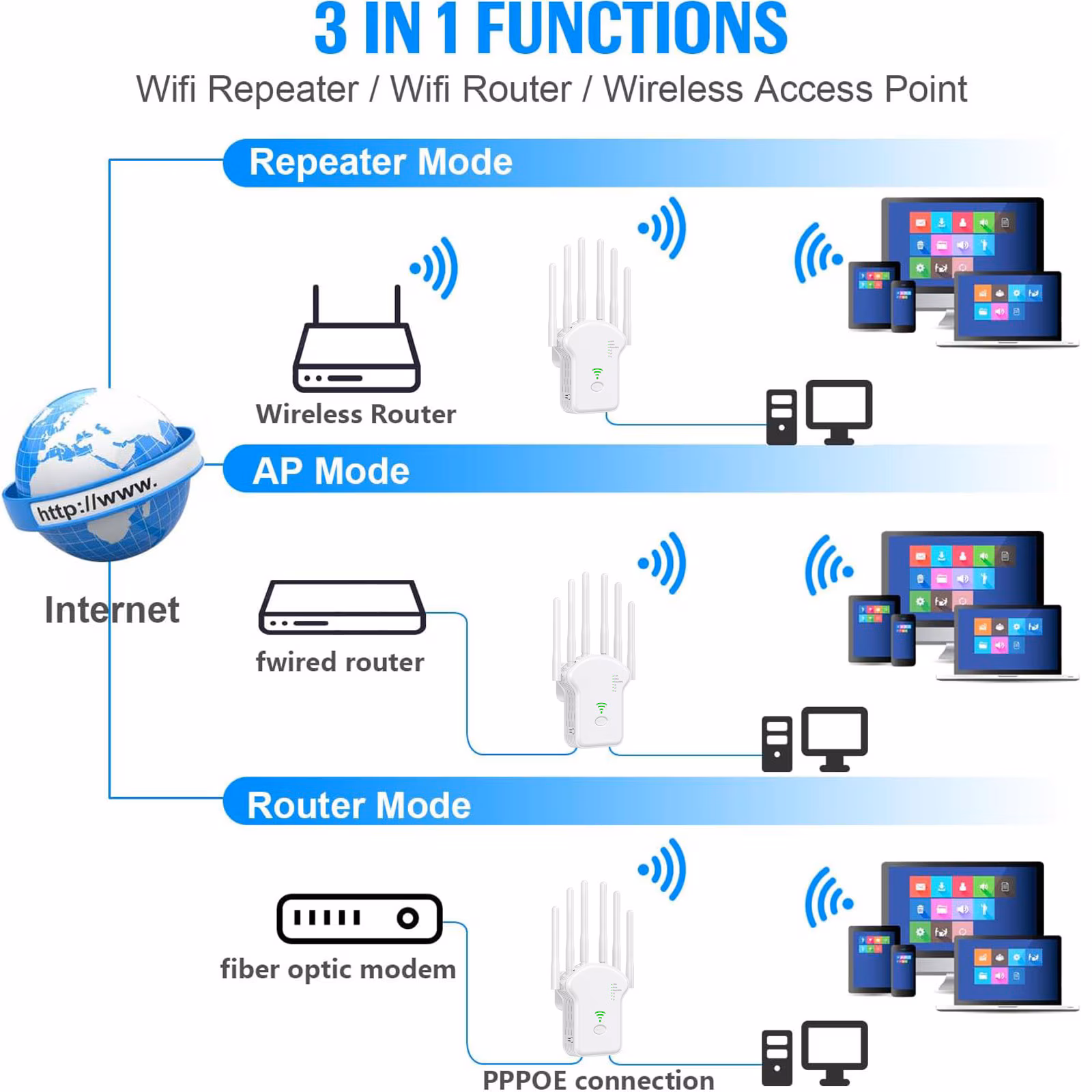 3 IN 1 FUNCTIONS
Wifi Repeater / Wifi Router / Wireless Access Point

Repeater Mode

Wireless Router

http://www.

Internet

AP Mode

fwired router

Router Mode

fiber optic modem

PPPOE connection